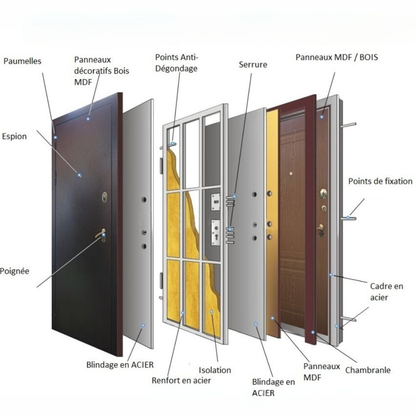 Paumelles

Panneaux décoratifs Bois MDF

Points Anti-Dégondage

Serrure

Panneaux MDF / BOIS

Espion

Points de fixation

Poignée

Cadre en acier

Blindage en ACIER

Renfort en acier

Isolation

Blindage en ACIER

Panneaux MDF

Chambranle